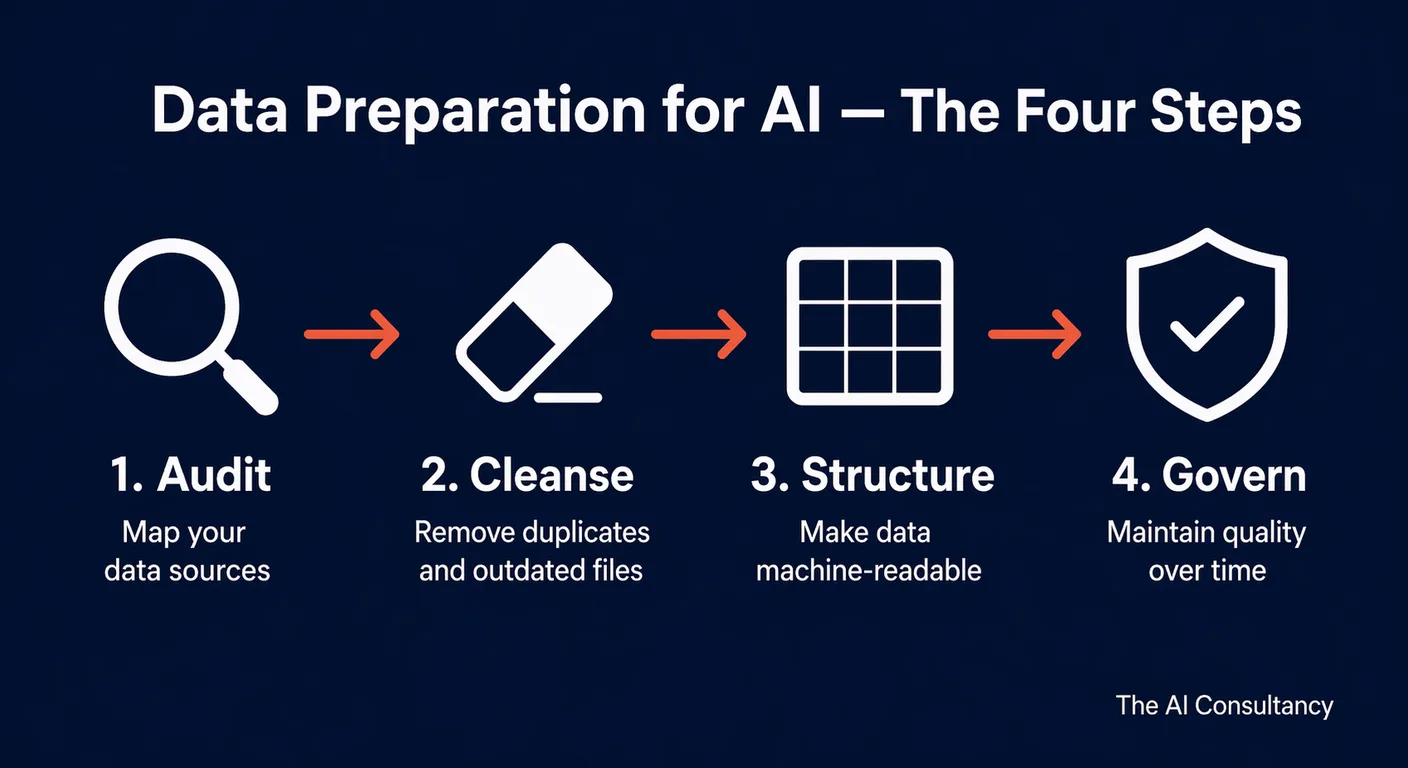 Data Preparation for AI — The Four Steps

1. Audit
Map your data sources

2. Cleanse
Remove duplicates and outdated files

3. Structure
Make data machine-readable

4. Govern
Maintain quality over time

The AI Consultancy